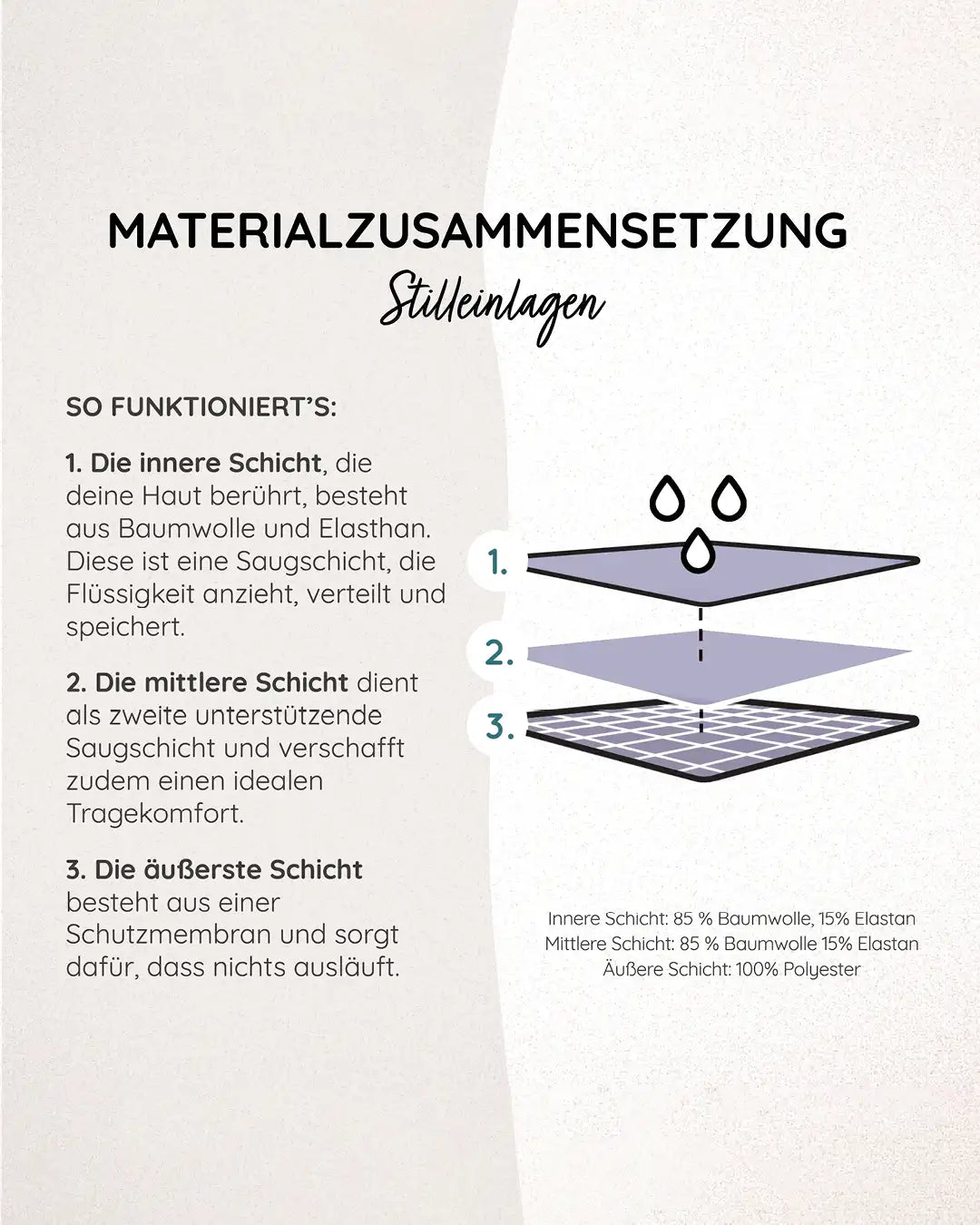 MATERIALZUSAMMENSETZUNG
Stilleinlagen

SO FUNKTIONIERT'S:

1. Die innere Schicht, die deine Haut berührt, besteht aus Baumwolle und Elasthan. Diese ist eine Saugschicht, die Flüssigkeit anzieht, verteilt und speichert.

2. Die mittlere Schicht dient als zweite unterstützende Saugschicht und verschafft zudem einen idealen Tragekomfort.

3. Die äußerste Schicht besteht aus einer Schutzmembran und sorgt dafür, dass nichts ausläuft.

1.

2.

3.

Innere Schicht: 85 % Baumwolle, 15% Elastan
Mittlere Schicht: 85 % Baumwolle 15% Elastan
Äußere Schicht: 100% Polyester